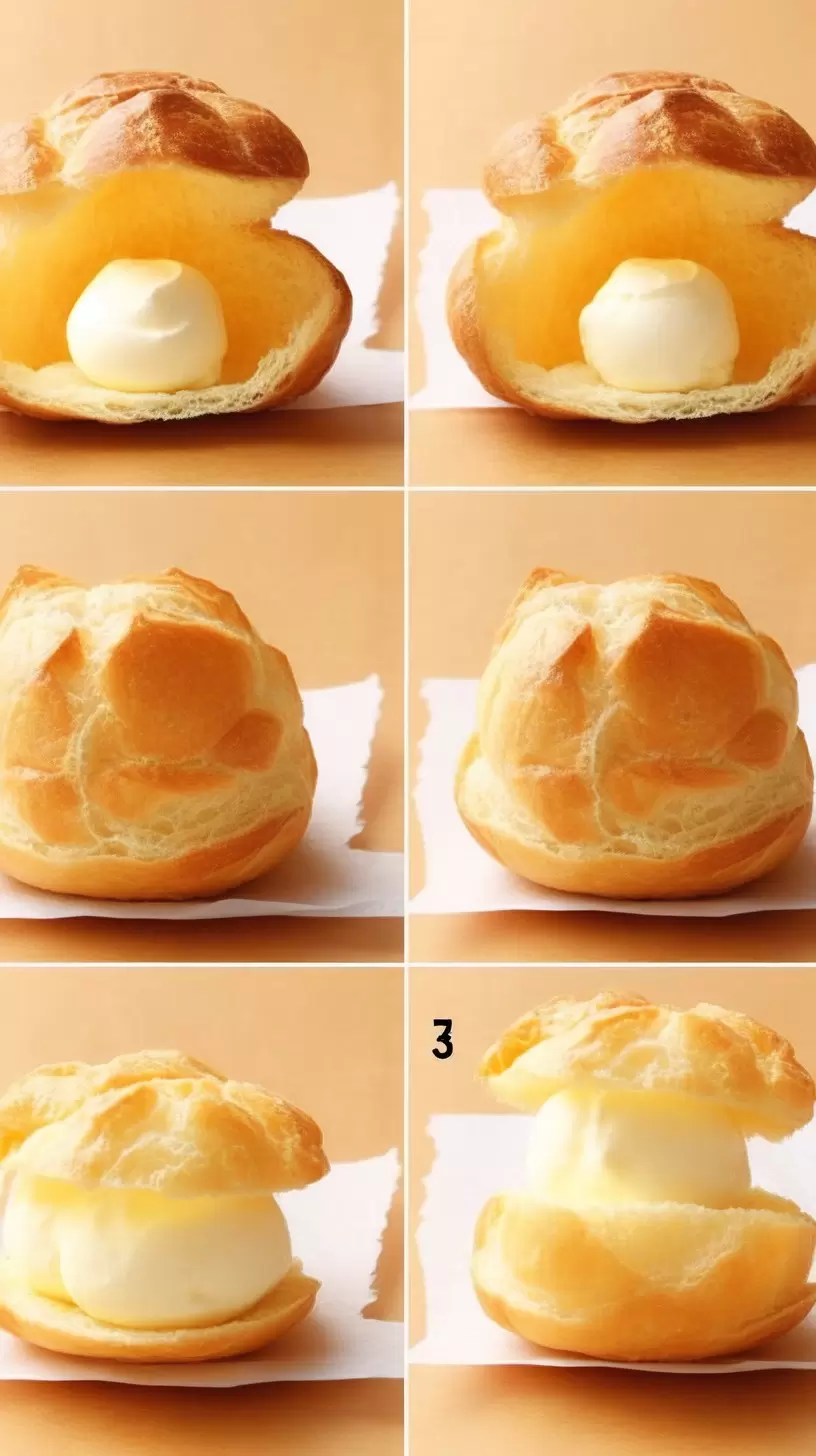 3