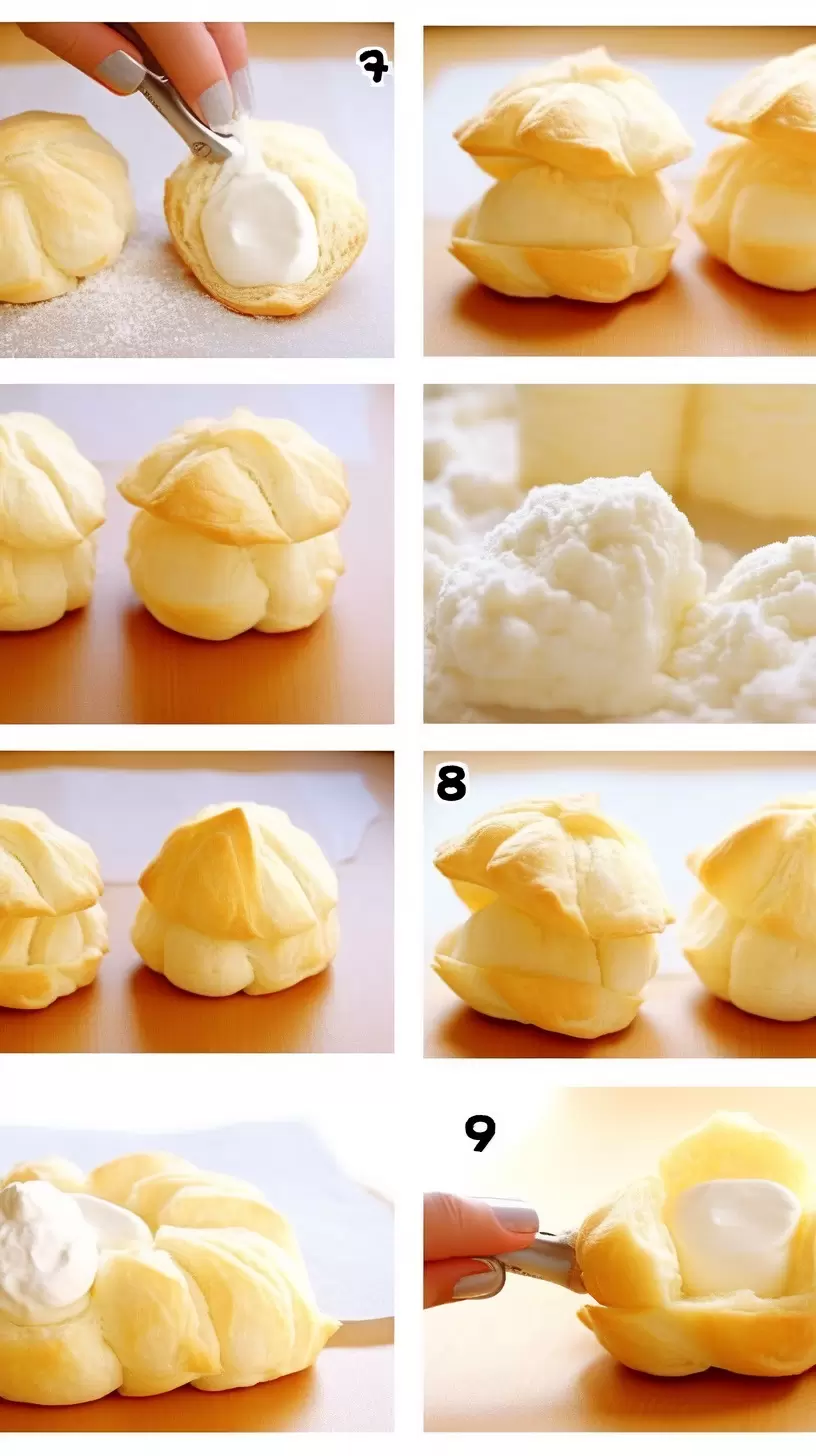 7

8

9