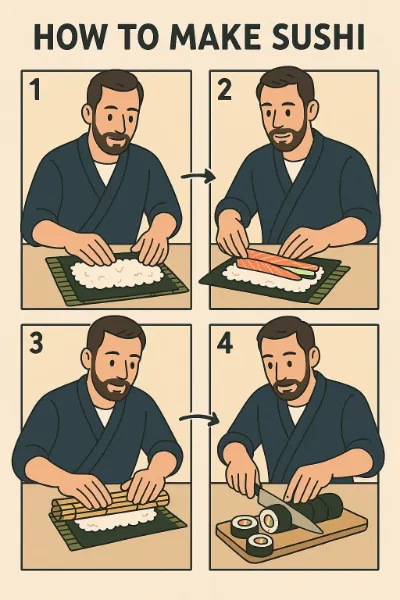 HOW TO MAKE SUSHI

1

2

3

4